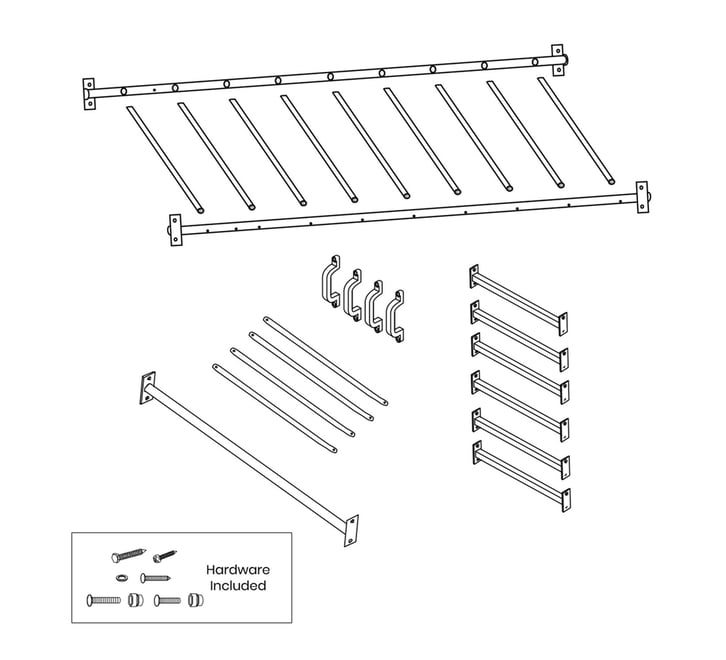 Hardware Included